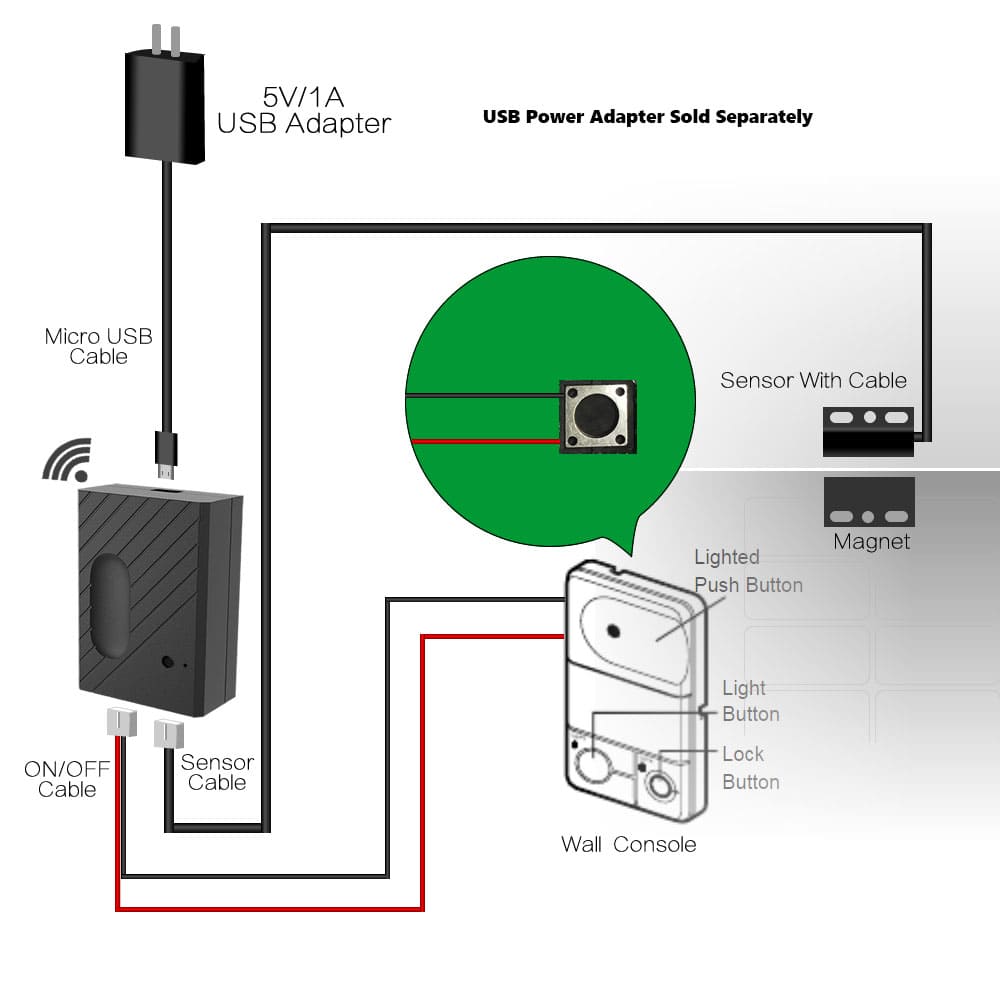 5V/1A
USB Adapter

USB Power Adapter Sold Separately

Micro USB
Cable

Sensor With Cable

Magnet

Lighted
Push Button

Light
Button

Lock
Button

ON/OFF
Cable

Sensor
Cable

Wall Console